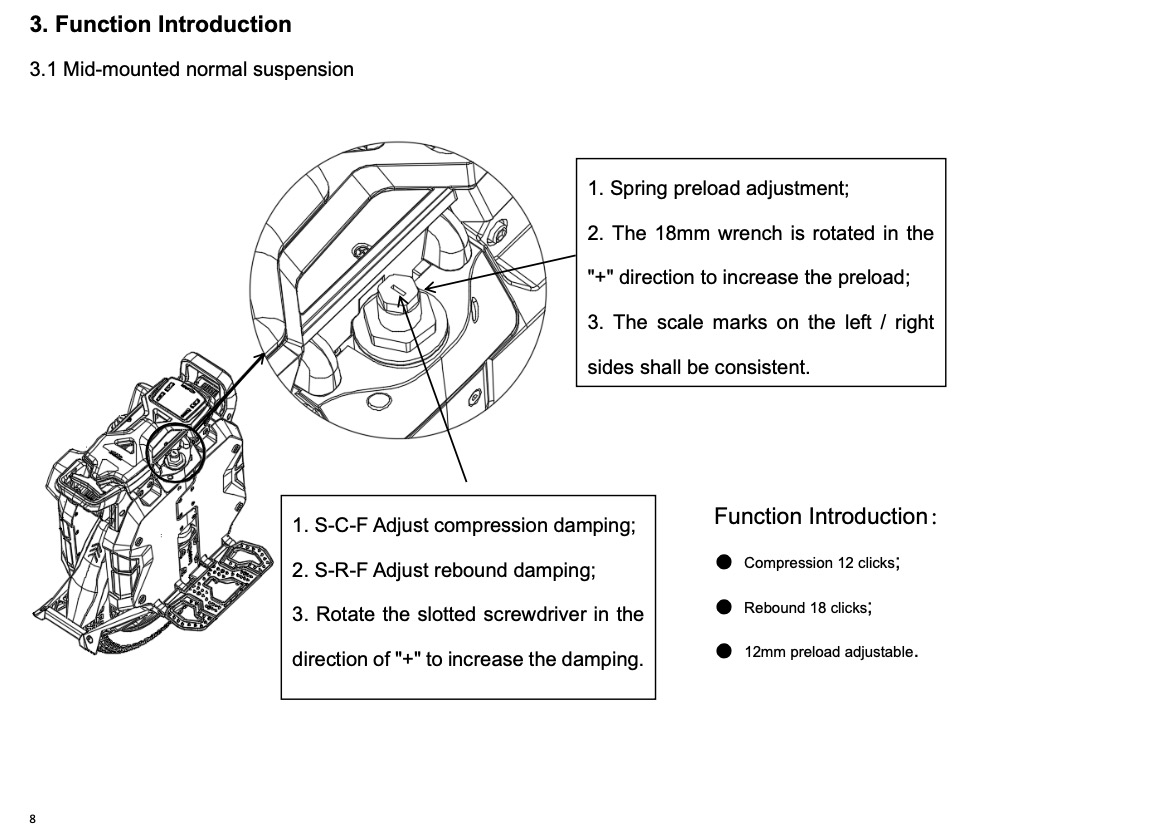 3. Function Introduction

3.1 Mid-mounted normal suspension

1. Spring preload adjustment;

2. The 18mm wrench is rotated in the "+" direction to increase the preload;

3. The scale marks on the left / right sides shall be consistent.

1. S-C-F Adjust compression damping;

2. S-R-F Adjust rebound damping;

3. Rotate the slotted screwdriver in the direction of "+" to increase the damping.

Function Introduction：

● Compression 12 clicks；

● Rebound 18 clicks；

● 12mm preload adjustable.

8